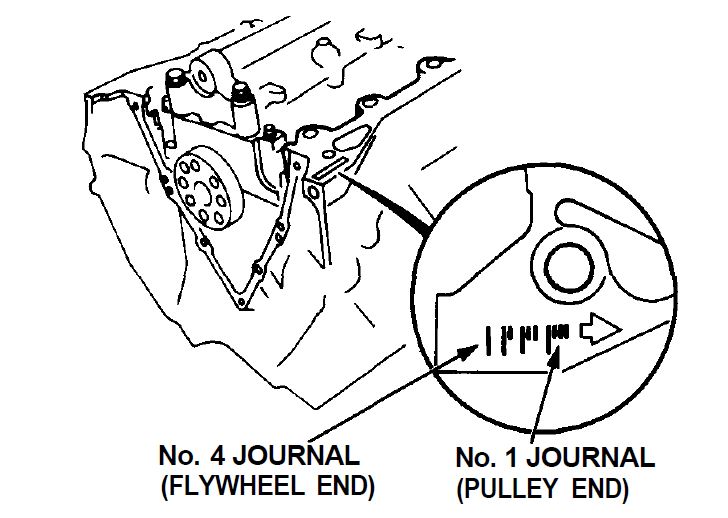 No. 4 JOURNAL
(FLYWHEEL END)

No. 1 JOURNAL
(PULLEY END)