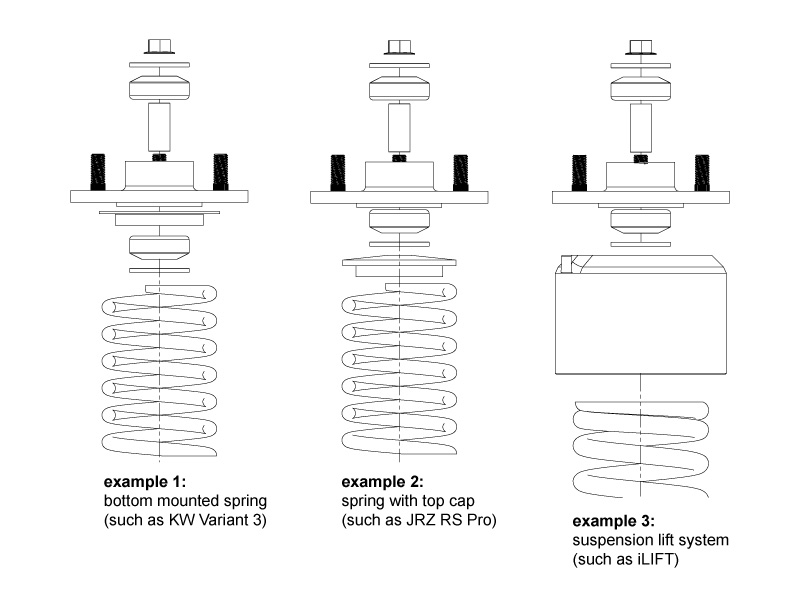 example 1:
bottom mounted spring
(such as KW Variant 3)

example 2:
spring with top cap
(such as JRZ RS Pro)

example 3:
suspension lift system
(such as iLIFT)