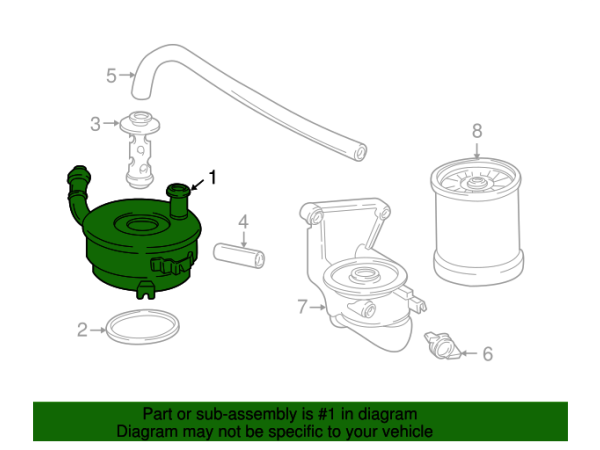 5
3
1
8
4
7
2
6

Part or sub-assembly is #1 in diagram
Diagram may not be specific to your vehicle