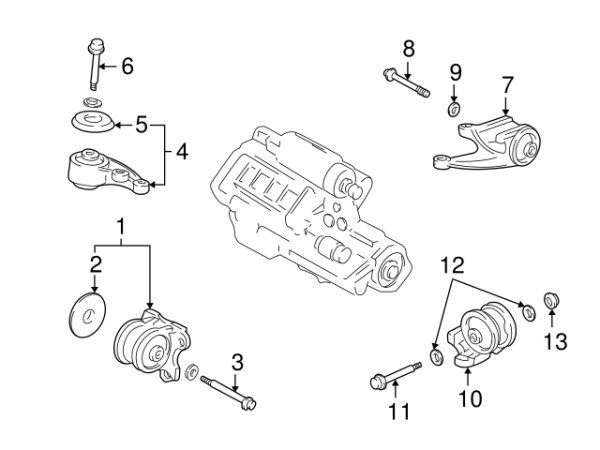 6
5
4
8
9
7
1
2
3
12
13
10
11